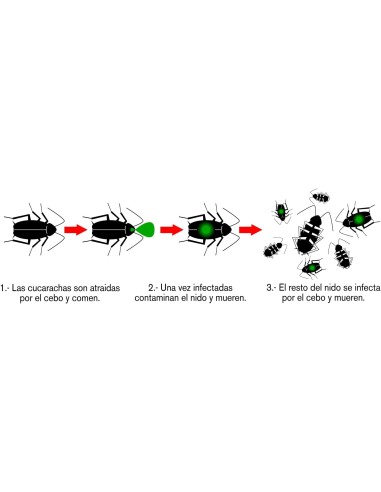 1.- Las cucarachas son atraidas por el cebo y comen.

2.- Una vez infectadas contaminan el nido y mueren.

3.- El resto del nido se infecta por el cebo y mueren.