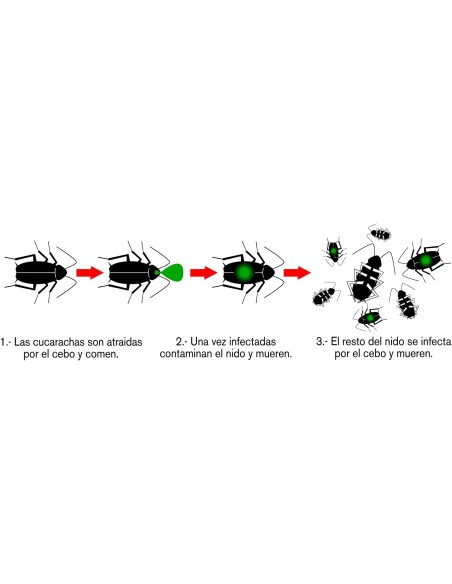 1.- Las cucarachas son atraidas por el cebo y comen.

2.- Una vez infectadas contaminan el nido y mueren.

3.- El resto del nido se infecta por el cebo y mueren.