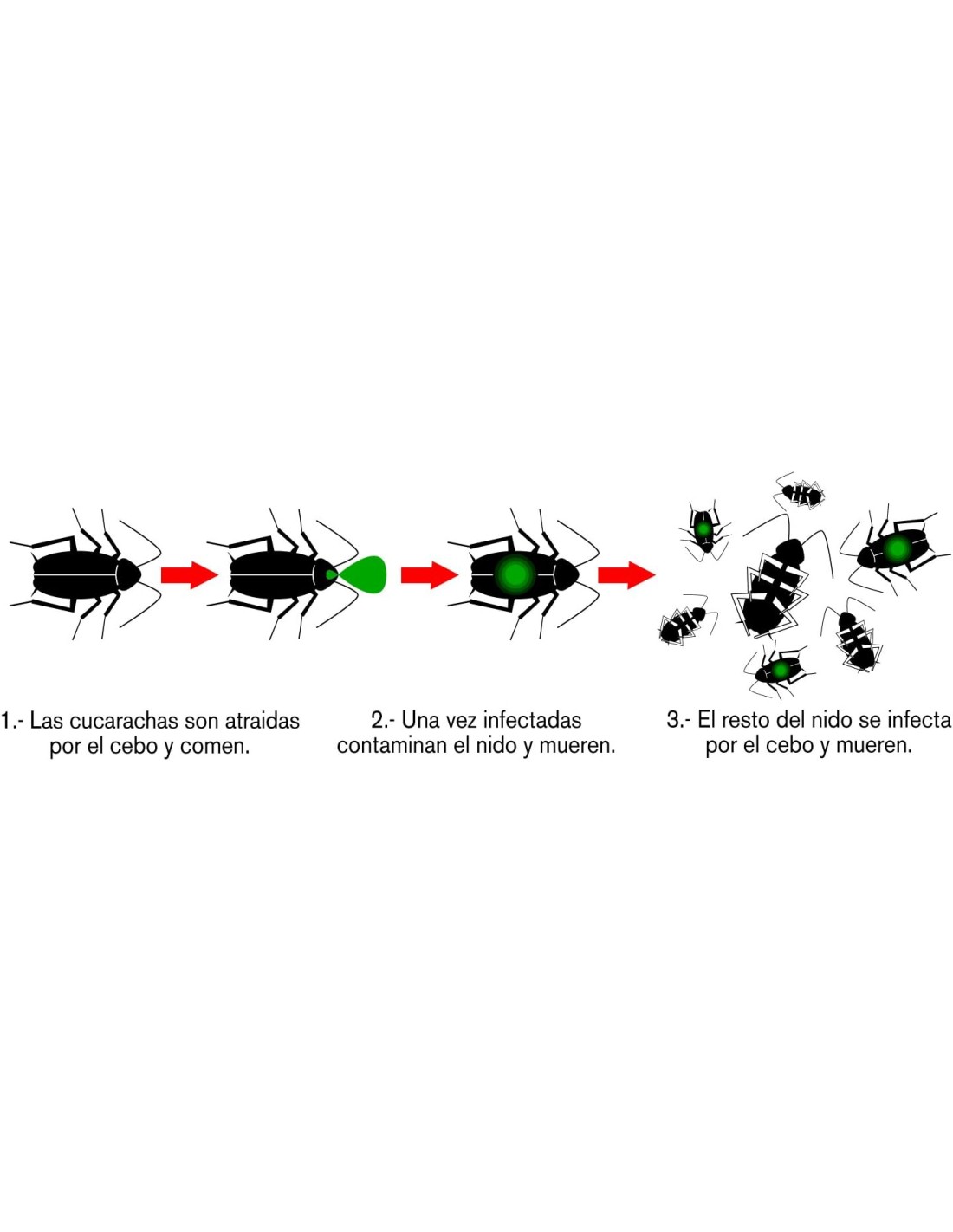 1.- Las cucarachas son atraidas por el cebo y comen.

2.- Una vez infectadas contaminan el nido y mueren.

3.- El resto del nido se infecta por el cebo y mueren.